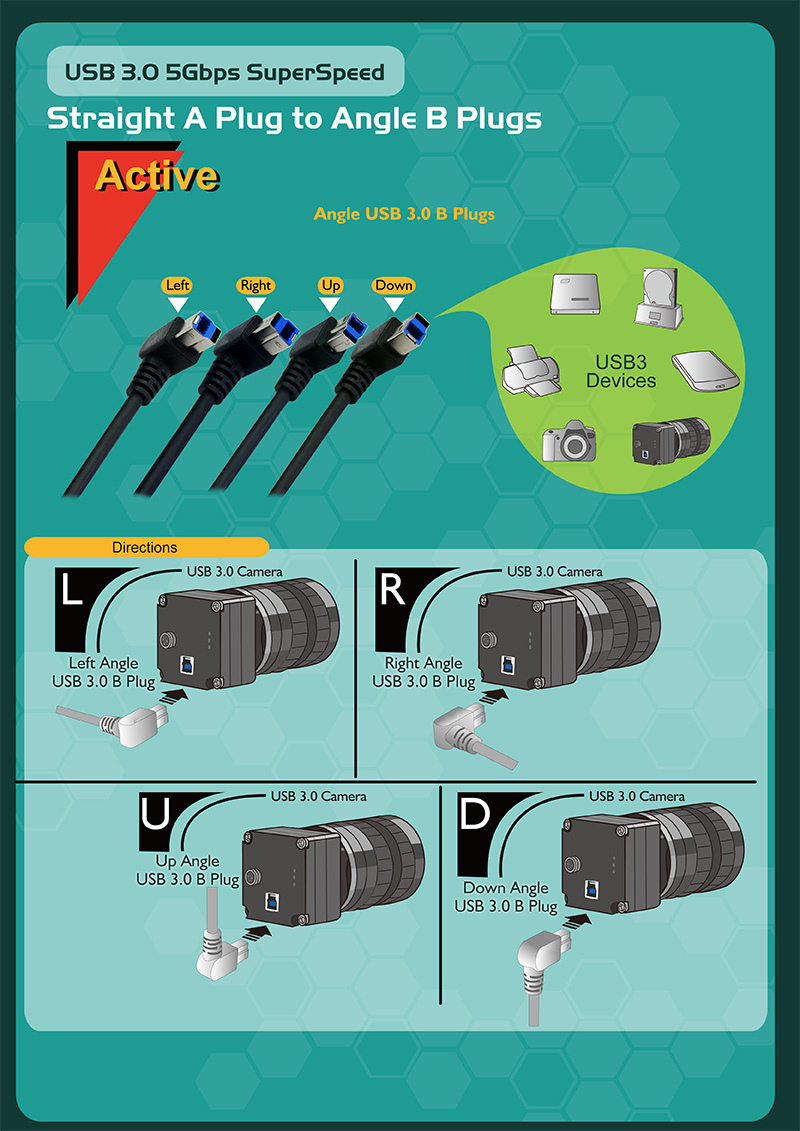 USB 3.0 5Gbps SuperSpeed

Straight A Plug to Angle B Plugs

Active

Angle USB 3.0 B Plugs

Left
Right
Up
Down

USB3 Devices

Directions

L
USB 3.0 Camera
Left Angle USB 3.0 B Plug

R
USB 3.0 Camera
Right Angle USB 3.0 B Plug

U
USB 3.0 Camera
Up Angle USB 3.0 B Plug

D
USB 3.0 Camera
Down Angle USB 3.0 B Plug