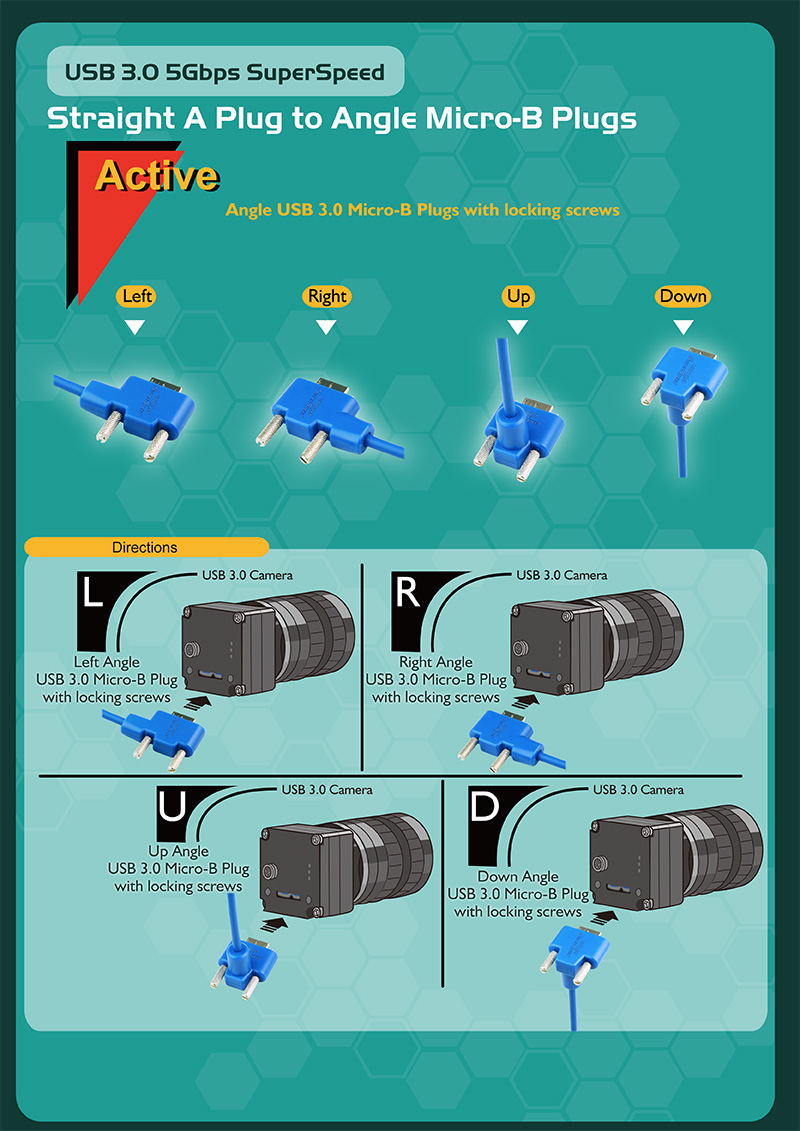 USB 3.0 5Gbps SuperSpeed

Straight A Plug to Angle Micro-B Plugs

Active

Angle USB 3.0 Micro-B Plugs with locking screws

Left

Right

Up

Down

Directions

L

USB 3.0 Camera

Left Angle
USB 3.0 Micro-B Plug
with locking screws

R

USB 3.0 Camera

Right Angle
USB 3.0 Micro-B Plug
with locking screws

U

USB 3.0 Camera

Up Angle
USB 3.0 Micro-B Plug
with locking screws

D

USB 3.0 Camera

Down Angle
USB 3.0 Micro-B Plug
with locking screws